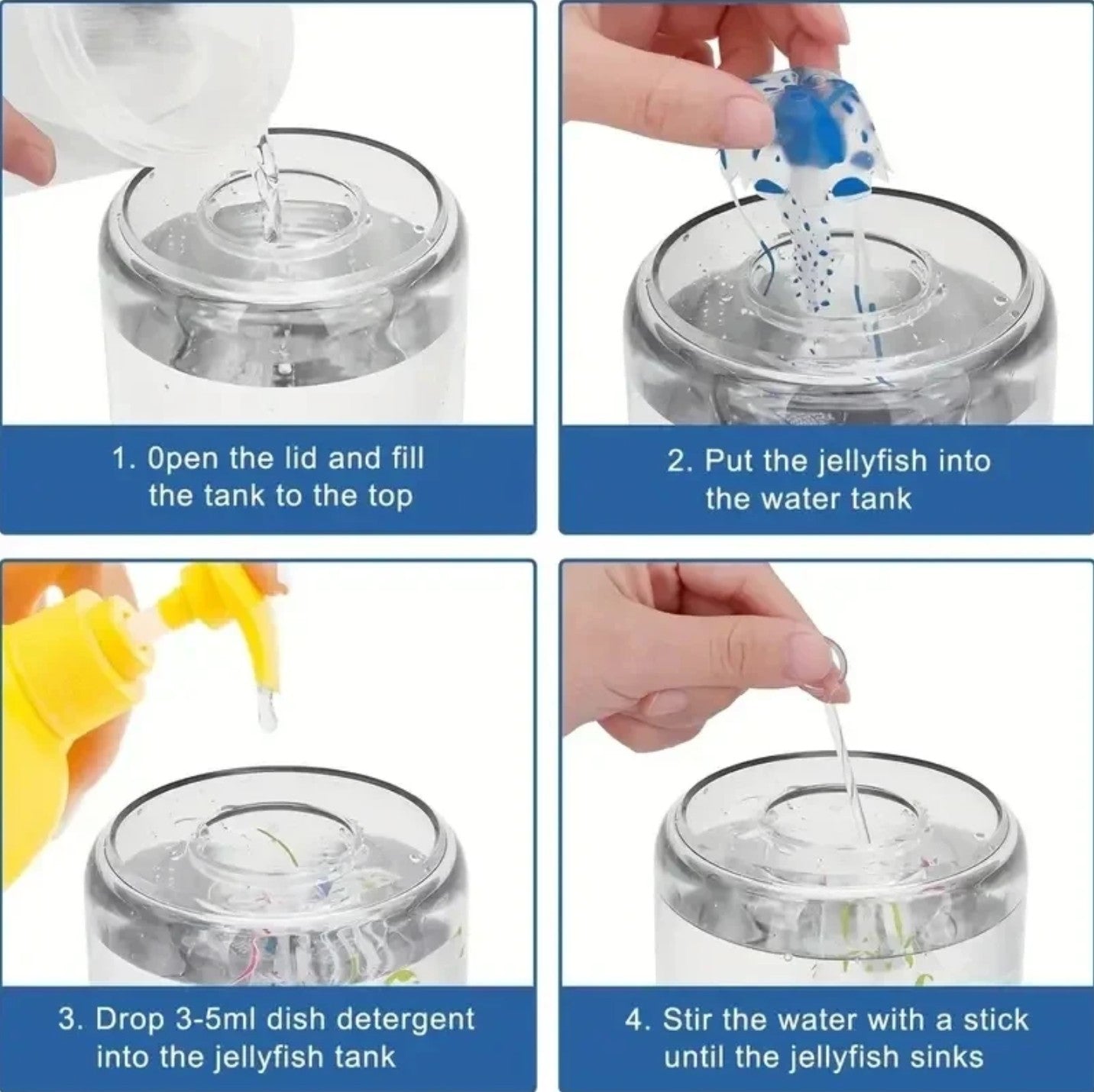 1. 0pen the lid and fill the tank to the top

2. Put the jellyfish into the water tank

3. Drop 3-5ml dish detergent into the jellyfish tank

4. Stir the water with a stick until the jellyfish sinks